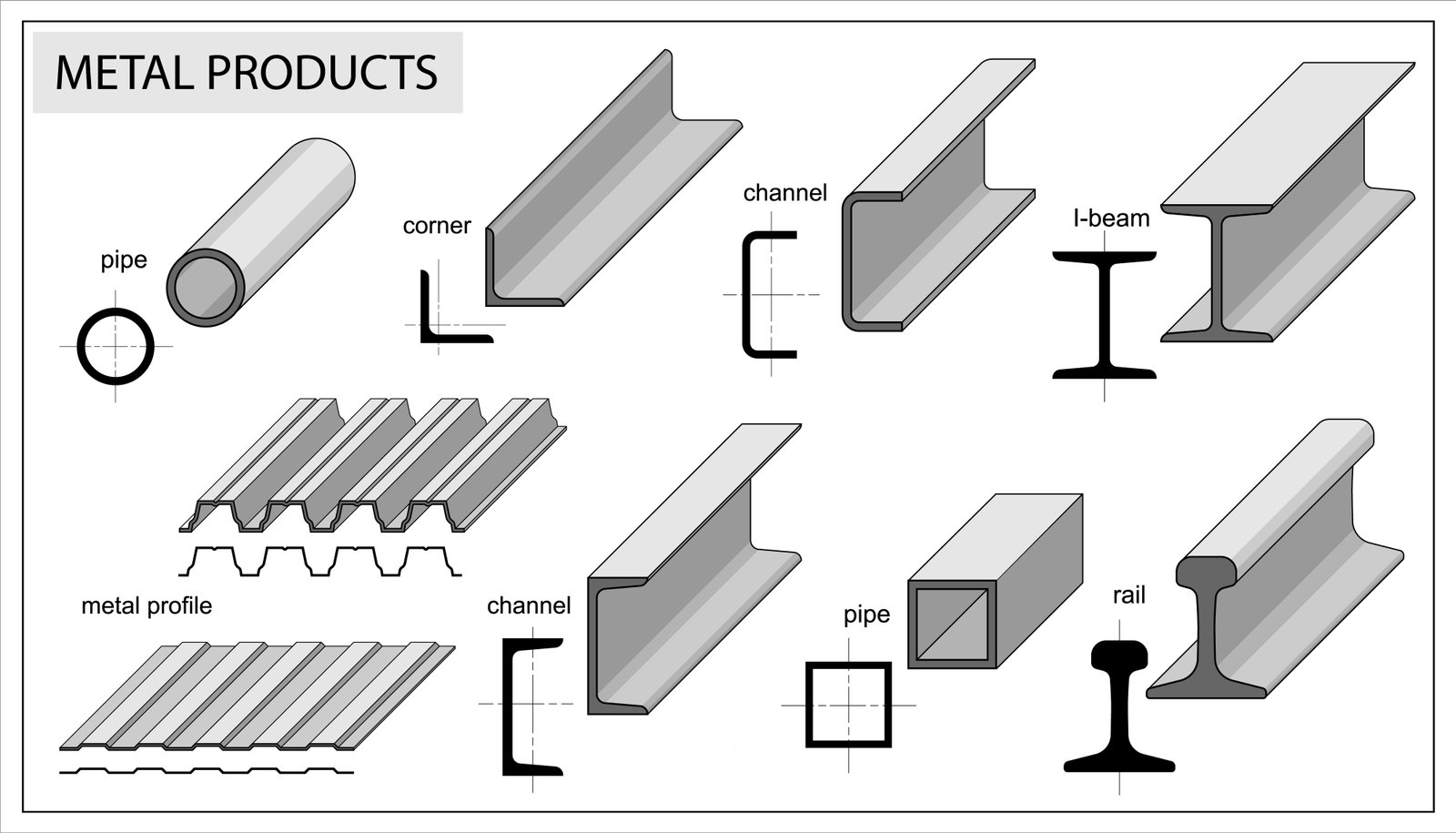 METAL PRODUCTS

pipe

corner

channel

I-beam

metal profile

channel

pipe

rail